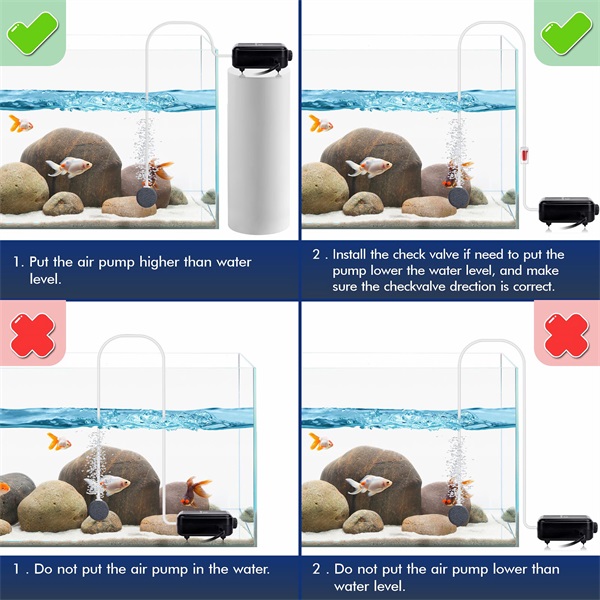 1. Put the air pump higher than water level.

2 . Install the check valve if need to put the pump lower the water level, and make sure the checkvalve drection is correct.

1 . Do not put the air pump in the water.

2 . Do not put the air pump lower than water level.